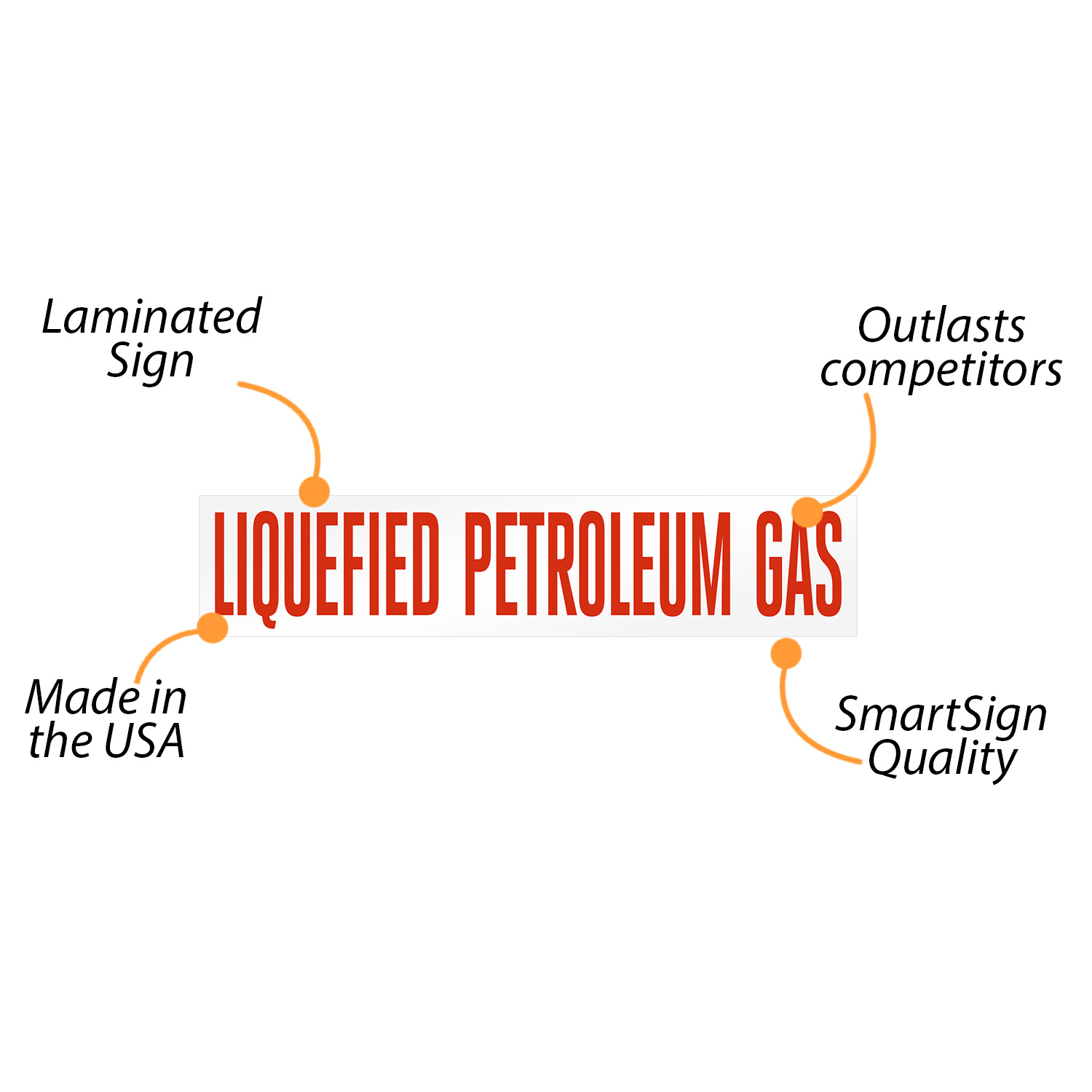 Laminated
Sign

Outlasts
competitors

LIQUEFIED PETROLEUM GAS

Made in
the USA

SmartSign
Quality