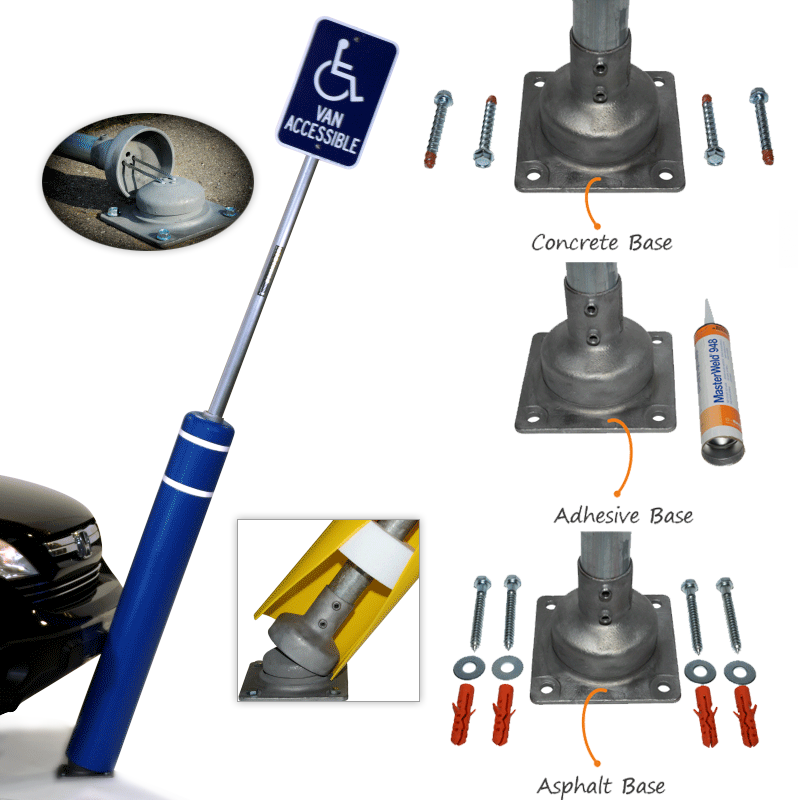 VAN ACCESSIBLE

Concrete Base

MasterWeld 948

Adhesive Base

Asphalt Base