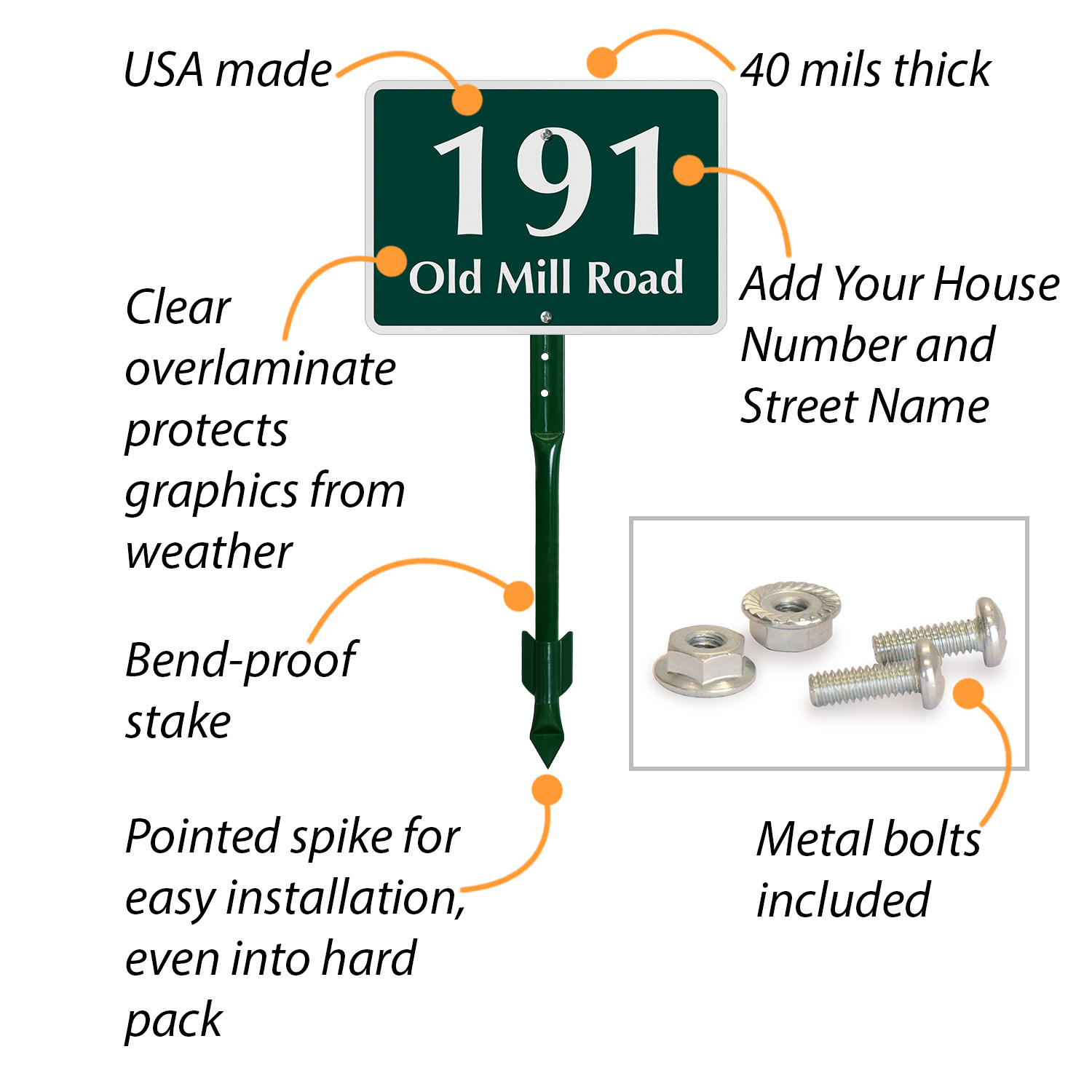 USA made

40 mils thick

191
Old Mill Road

Add Your House Number and Street Name

Clear overlaminate protects graphics from weather

Bend-proof stake

Pointed spike for easy installation, even into hard pack

Metal bolts included