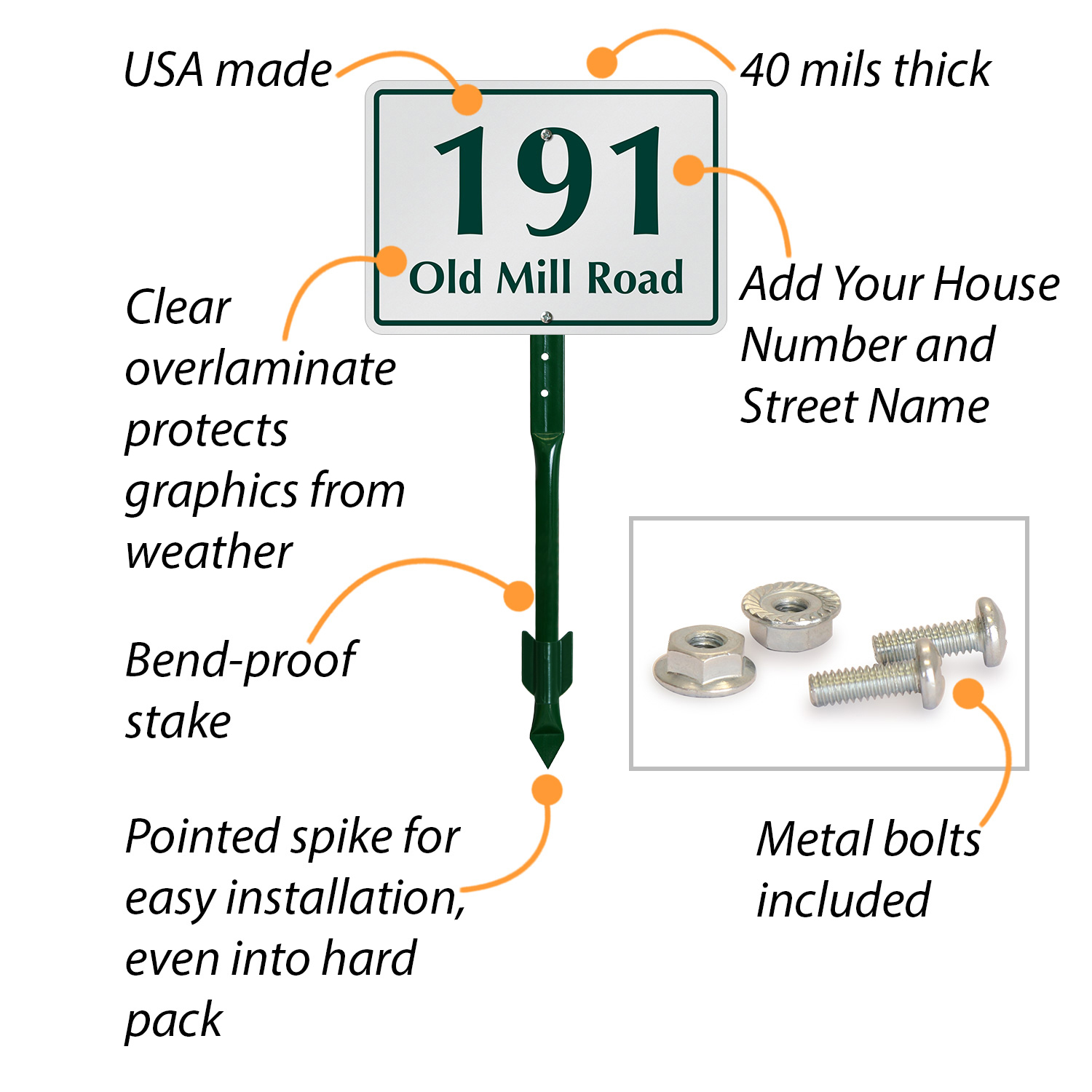 USA made

40 mils thick

191
Old Mill Road

Add Your House Number and Street Name

Clear overlaminate protects graphics from weather

Bend-proof stake

Pointed spike for easy installation, even into hard pack

Metal bolts included