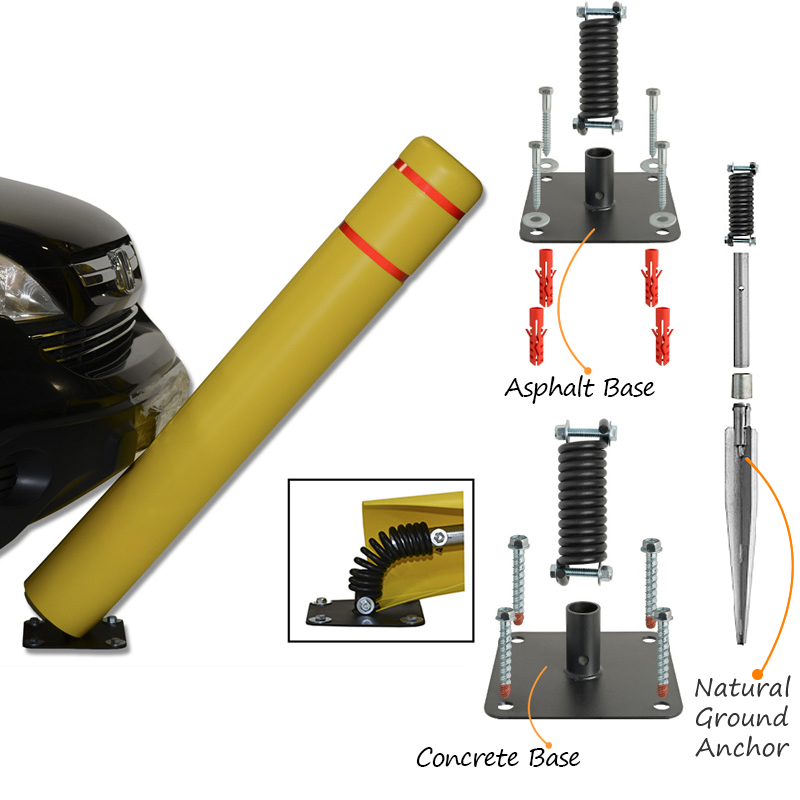 Asphalt Base

Concrete Base

Natural Ground Anchor