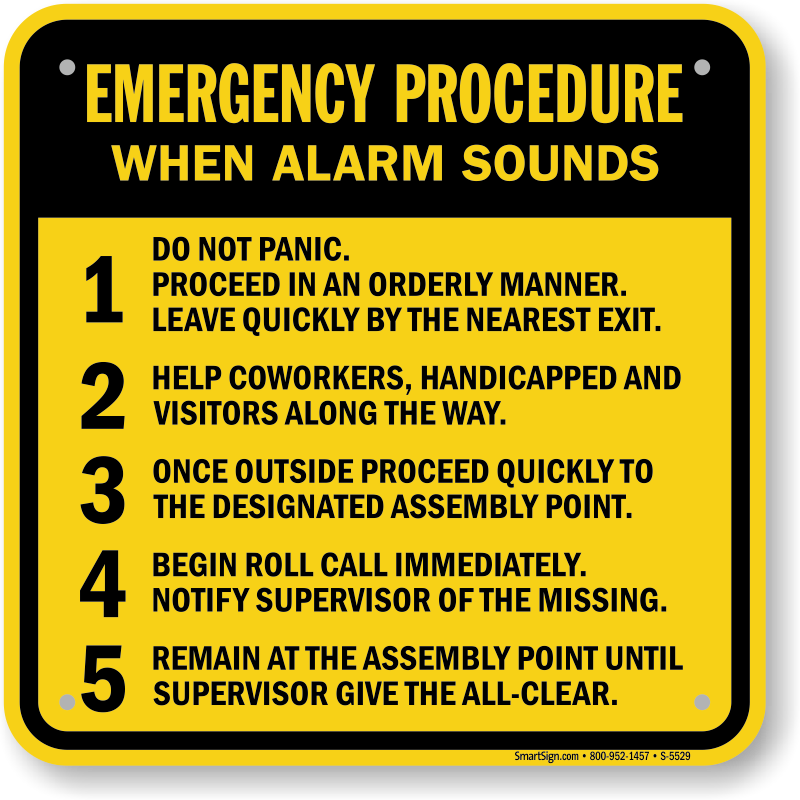 EMERGENCY PROCEDURE
WHEN ALARM SOUNDS

1 DO NOT PANIC.
PROCEED IN AN ORDERLY MANNER.
LEAVE QUICKLY BY THE NEAREST EXIT.

2 HELP COWORKERS, HANDICAPPED AND VISITORS ALONG THE WAY.

3 ONCE OUTSIDE PROCEED QUICKLY TO THE DESIGNATED ASSEMBLY POINT.

4 BEGIN ROLL CALL IMMEDIATELY.
NOTIFY SUPERVISOR OF THE MISSING.

5 REMAIN AT THE ASSEMBLY POINT UNTIL SUPERVISOR GIVE THE ALL-CLEAR.

SmartSign.com • 800-952-1457 • S-5529