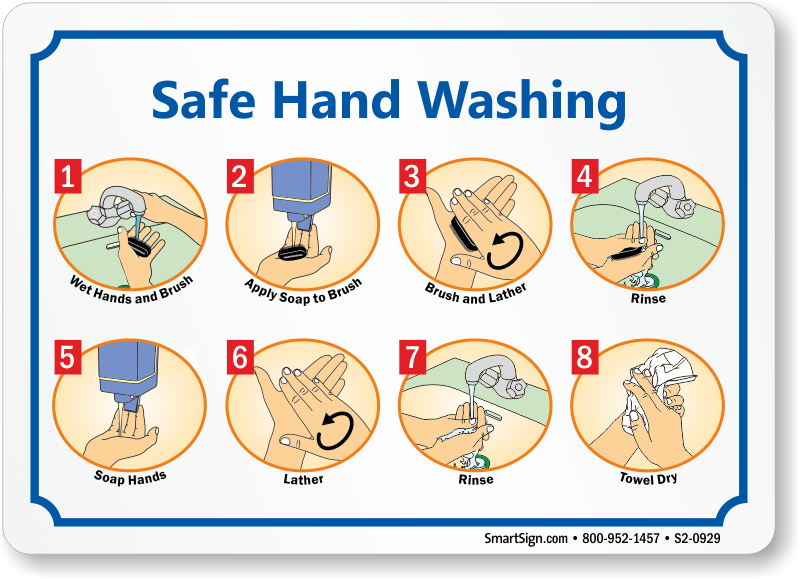 Safe Hand Washing

1
Wet Hands and Brush

2
Apply Soap to Brush

3
Brush and Lather

4
Rinse

5
Soap Hands

6
Lather

7
Rinse

8
Towel Dry

SmartSign.com • 800-952-1457 • S2-0929