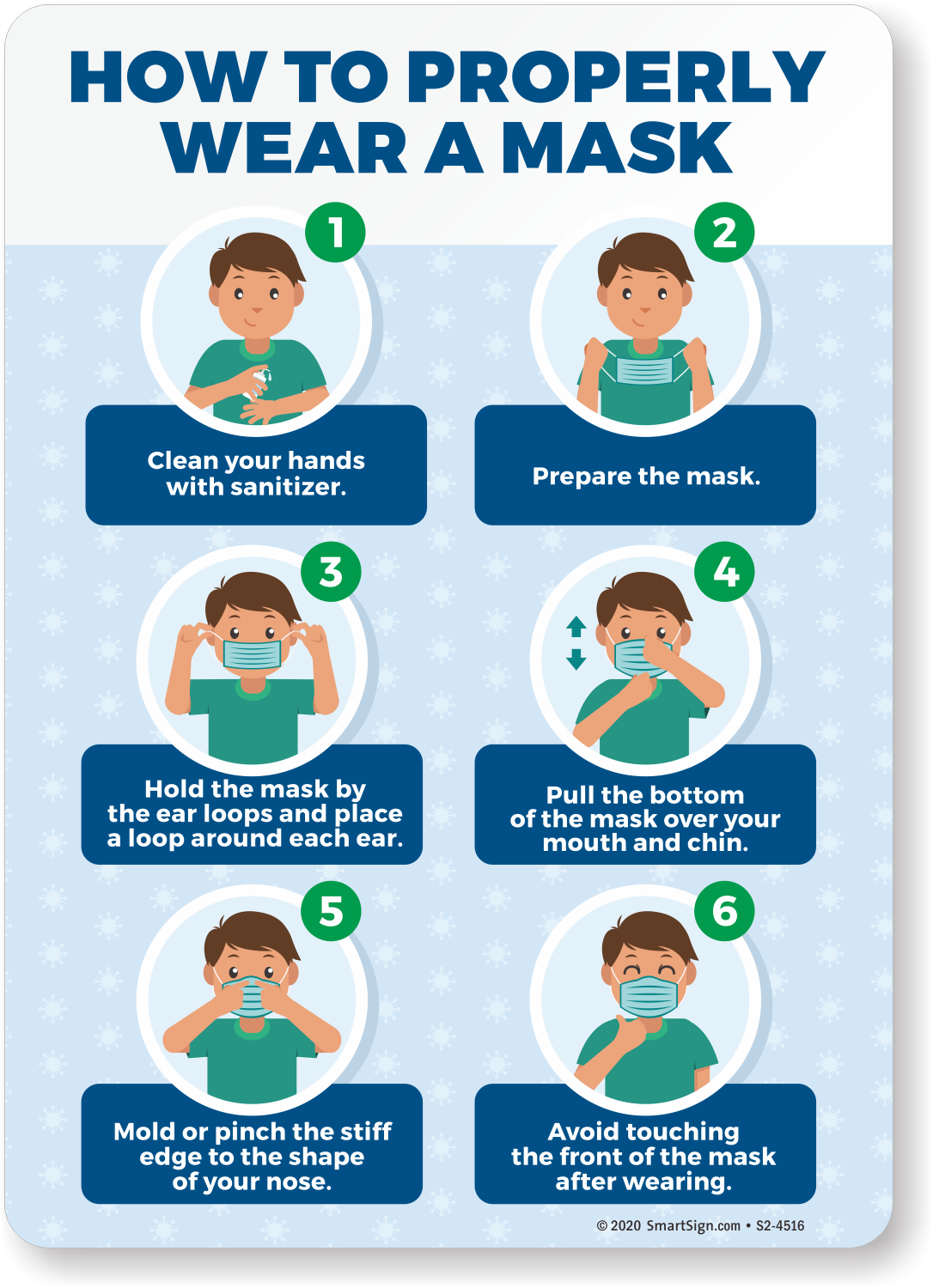 HOW TO PROPERLY WEAR A MASK

1

Clean your hands with sanitizer.

2

Prepare the mask.

3

Hold the mask by the ear loops and place a loop around each ear.

4

Pull the bottom of the mask over your mouth and chin.

5

Mold or pinch the stiff edge to the shape of your nose.

6

Avoid touching the front of the mask after wearing.

© 2020 SmartSign.com • S2-4516