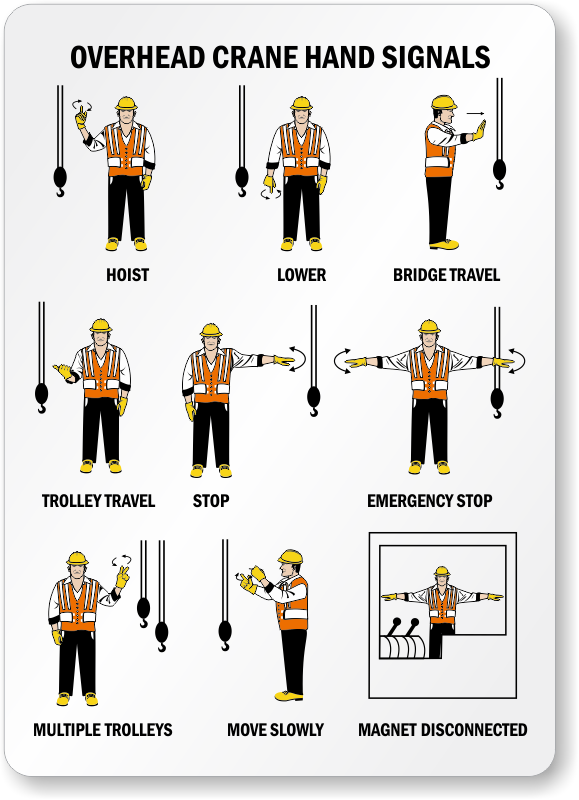 OVERHEAD CRANE HAND SIGNALS

HOIST

LOWER

BRIDGE TRAVEL

TROLLEY TRAVEL

STOP

EMERGENCY STOP

MULTIPLE TROLLEYS

MOVE SLOWLY

MAGNET DISCONNECTED