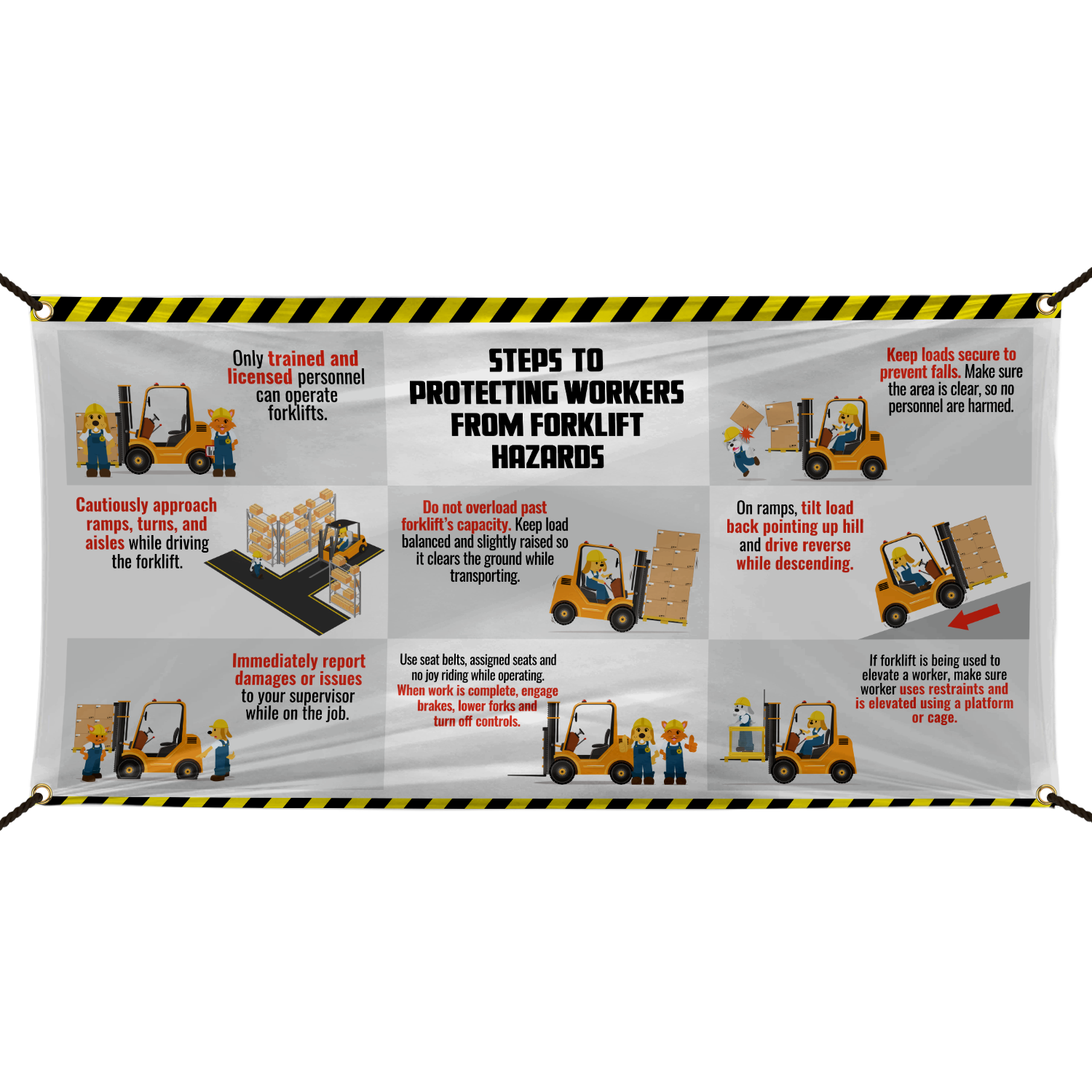 Only trained and licensed personnel can operate forklifts.

STEPS TO PROTECTING WORKERS FROM FORKLIFT HAZARDS

Keep loads secure to prevent falls. Make sure the area is clear, so no personnel are harmed.

Cautiously approach ramps, turns, and aisles while driving the forklift.

Do not overload past forklift's capacity. Keep load balanced and slightly raised so it clears the ground while transporting.

On ramps, tilt load back pointing up hill and drive reverse while descending.

Immediately report damages or issues to your supervisor while on the job.

Use seat belts, assigned seats and no joy riding while operating. When work is complete, engage brakes, lower forks and turn off controls.

If forklift is being used to elevate a worker, make sure worker uses restraints and is elevated using a platform or cage.